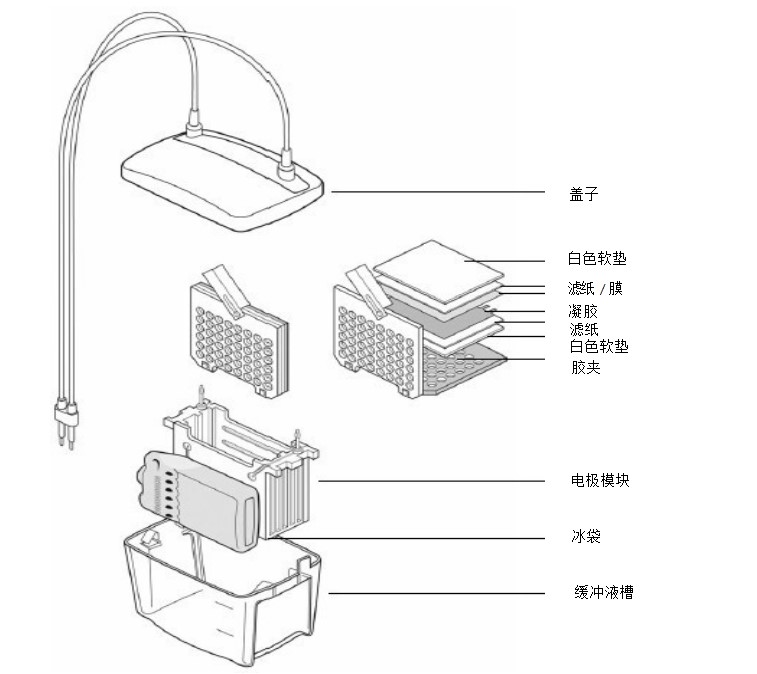 盖子

白色软垫
滤纸 / 膜
凝胶
滤纸
白色软垫
胶夹

电极模块

冰袋

缓冲液槽