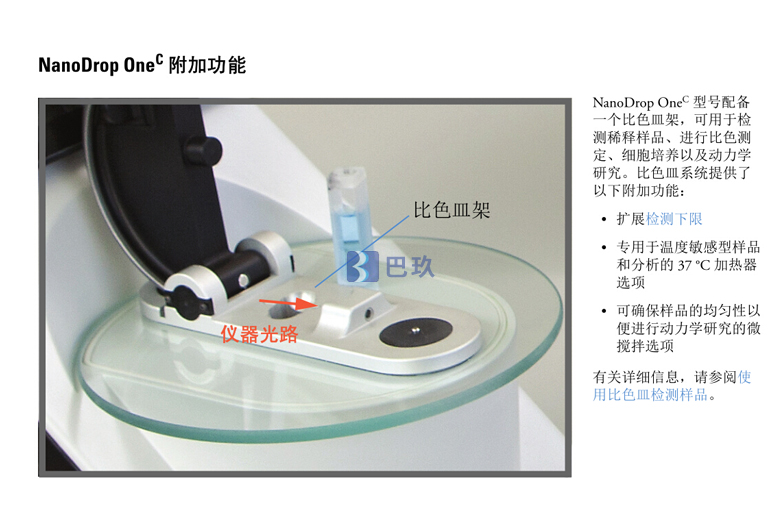 NanoDrop One$^C$ 附加功能

比色皿架

巴玖

仪器光路

NanoDrop One$^C$ 型号配备一个比色皿架，可用于检测稀释样品、进行比色测定、细胞培养以及动力学研究。比色皿系统提供了以下附加功能：

• 扩展检测下限

• 专用于温度敏感型样品和分析的 37 °C 加热器选项

• 可确保样品的均匀性以便进行动力学研究的微搅拌选项

有关详细信息，请参阅使用比色皿检测样品。